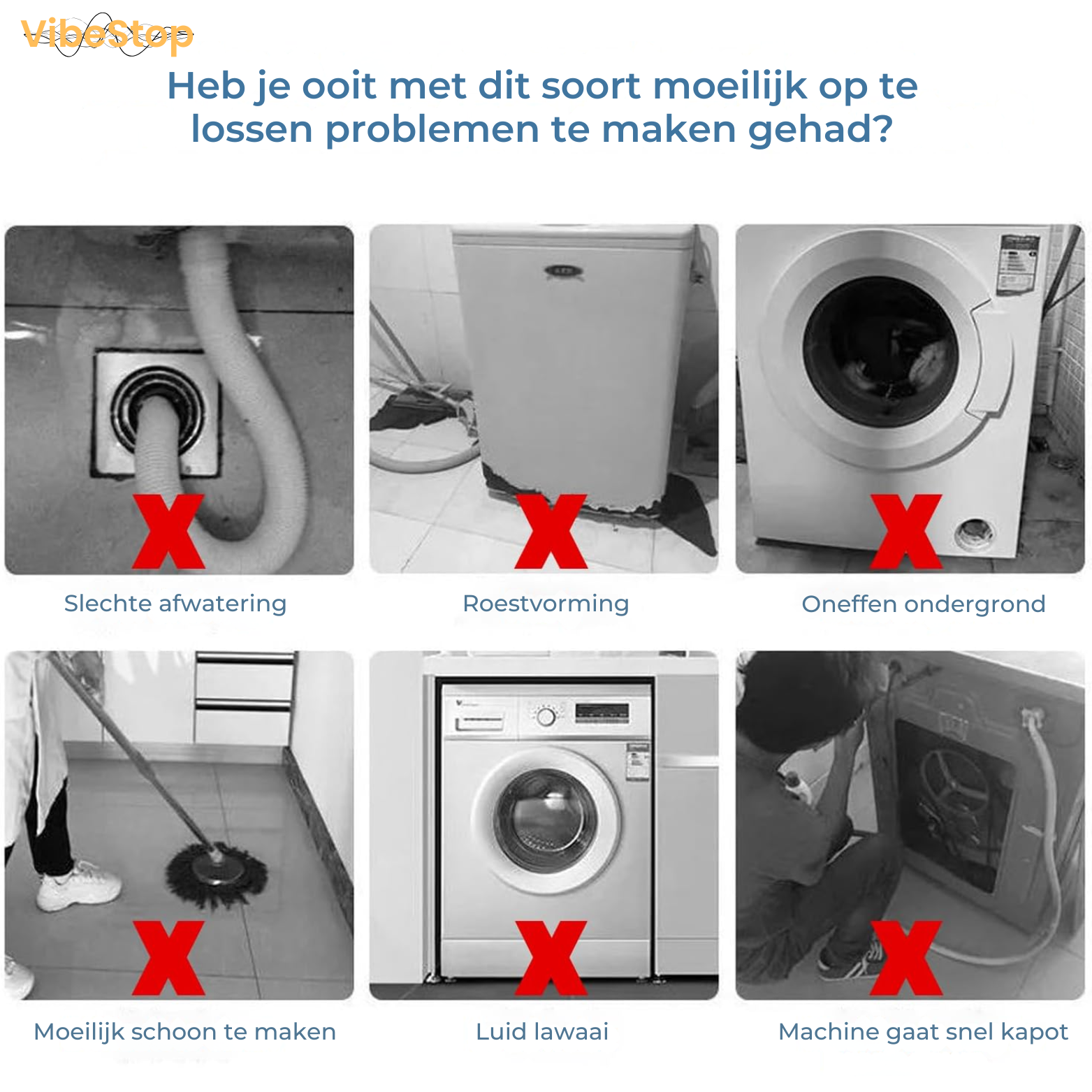 VibeStop

Heb je ooit met dit soort moeilijk op te lossen problemen te maken gehad?

Slechte afwatering

Roestvorming

Oneffen ondergrond

Moeilijk schoon te maken

Luid lawaai

Machine gaat snel kapot